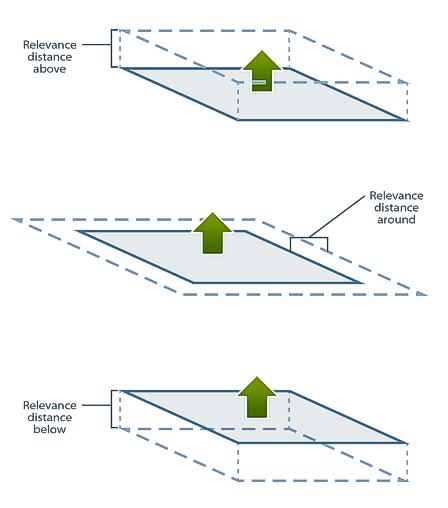 Relevance distance above

Relevance distance around

Relevance distance below