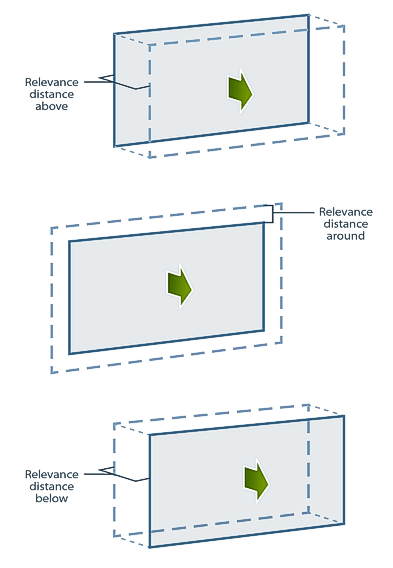 Relevance distance above

Relevance distance around

Relevance distance below