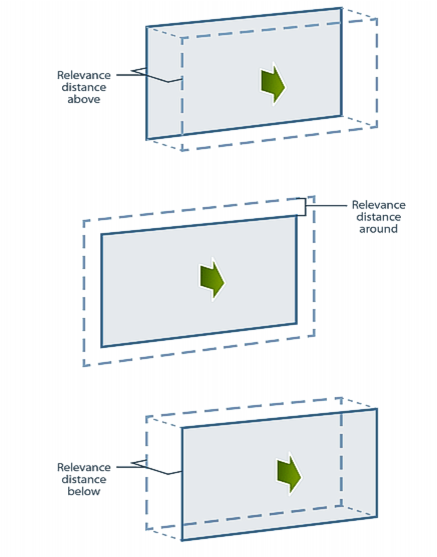 Relevance distance above

Relevance distance around

Relevance distance below