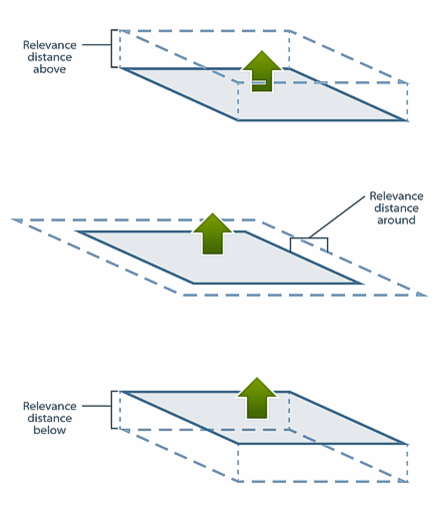 Relevance distance above

Relevance distance around

Relevance distance below